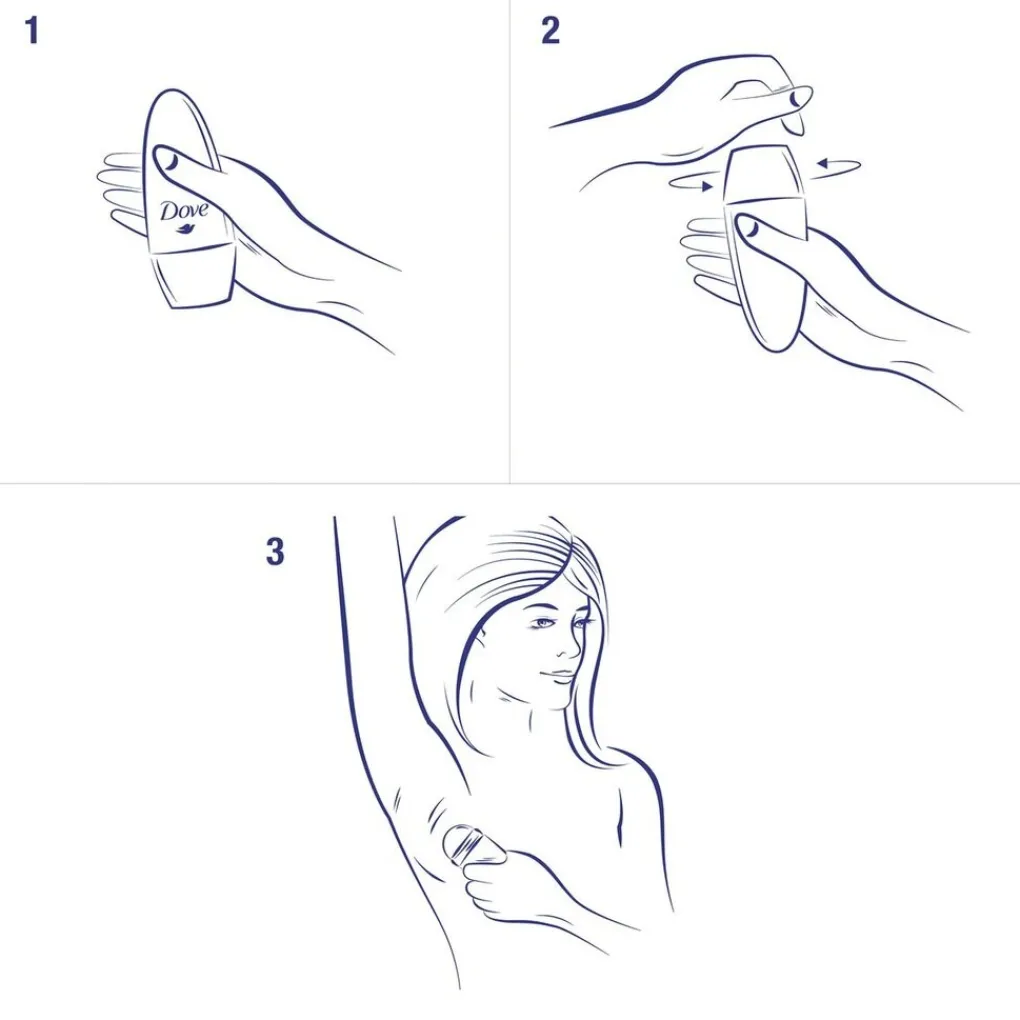 1

Dove

2

3