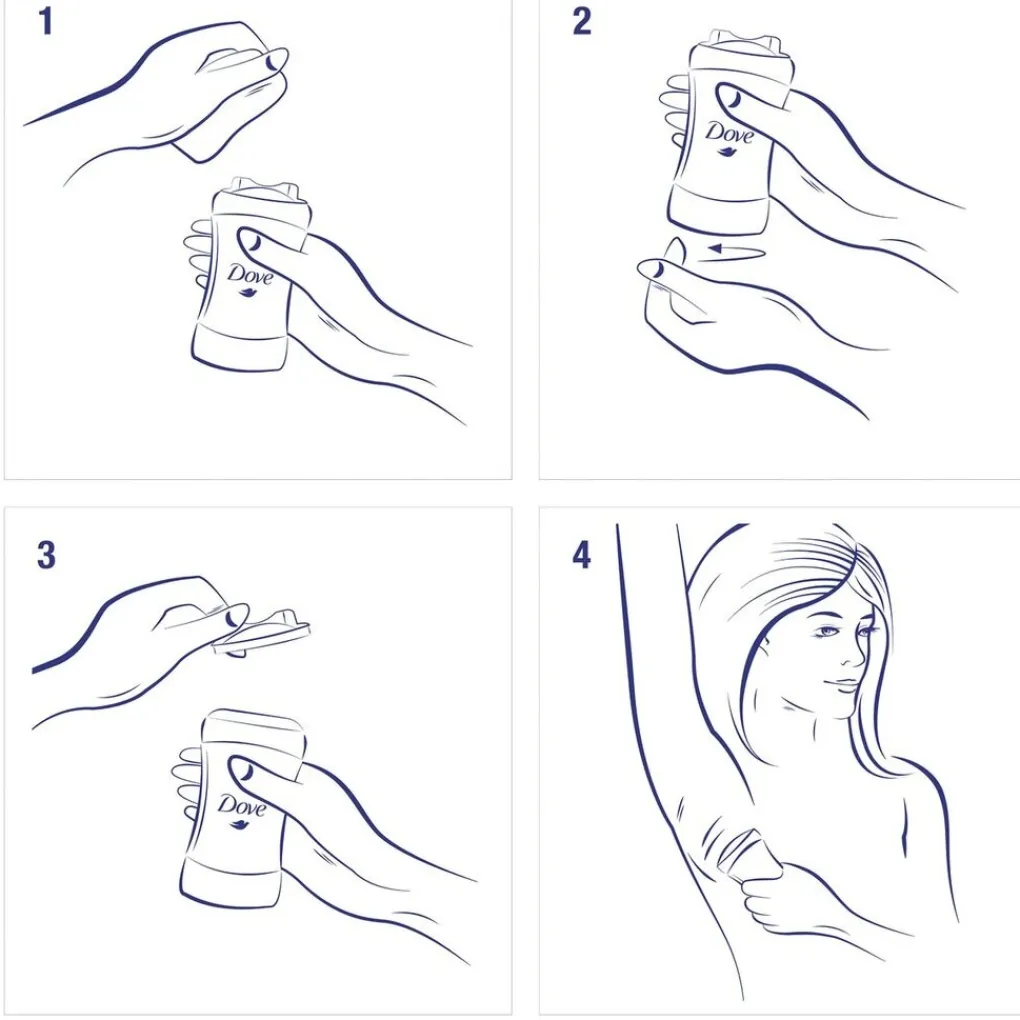 1

Dove

2

Dove

3

Dove

4