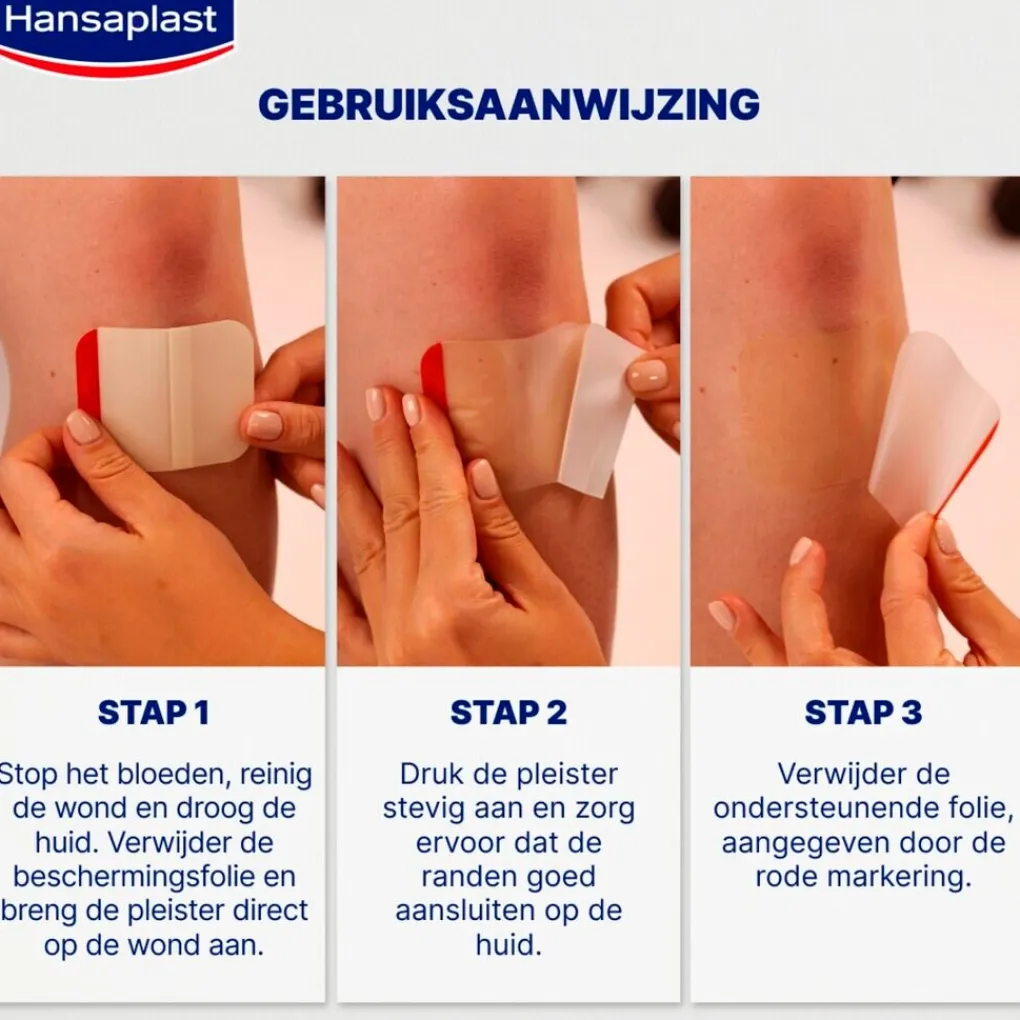 Hansaplast

GEBRUIKSAANWIJZING

STAP 1

Stop het bloeden, reinig de wond en droog de huid. Verwijder de beschermingsfolie en breng de pleister direct op de wond aan.

STAP 2

Druk de pleister stevig aan en zorg ervoor dat de randen goed aansluiten op de huid.

STAP 3

Verwijder de ondersteunende folie, aangegeven door de rode markering.